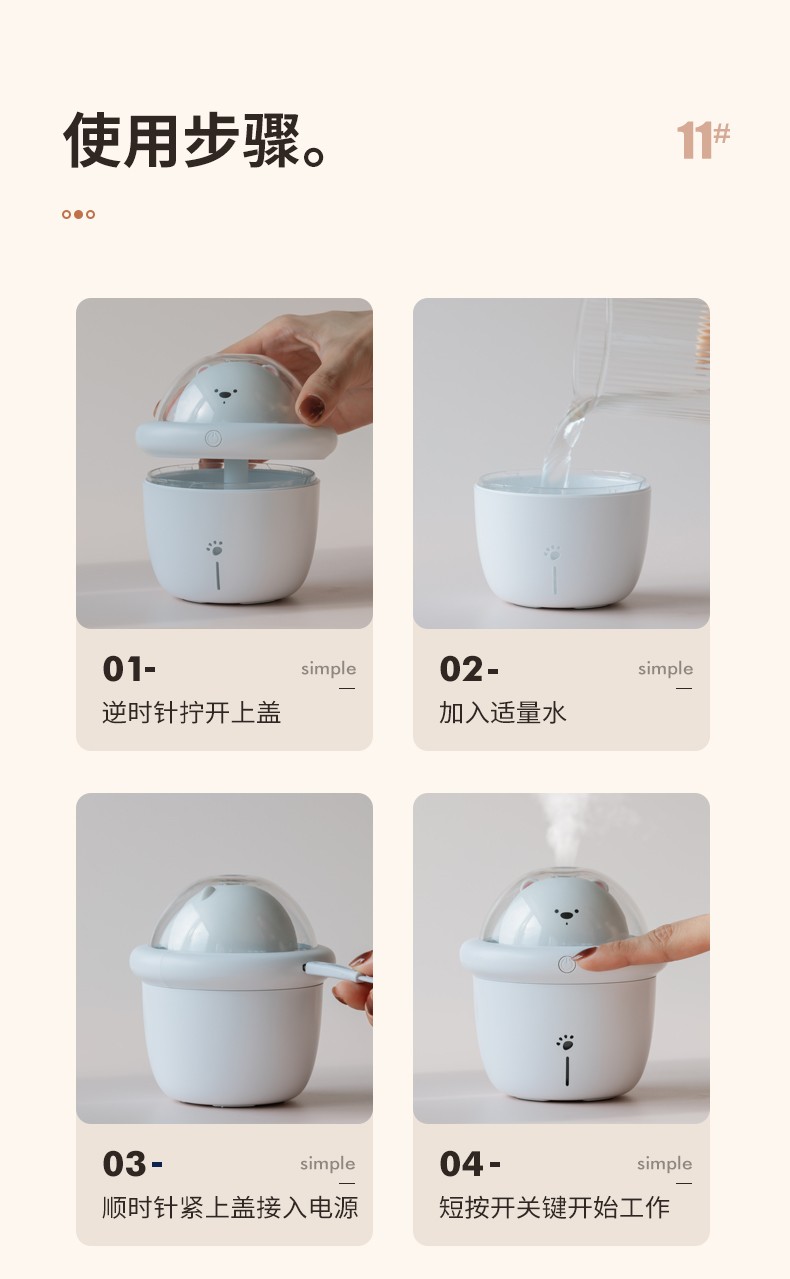 使用步骤。

11#

01-
simple
逆时针拧开上盖

02-
simple
加入适量水

03-
simple
顺时针紧上盖接入电源

04-
simple
短按开关键开始工作