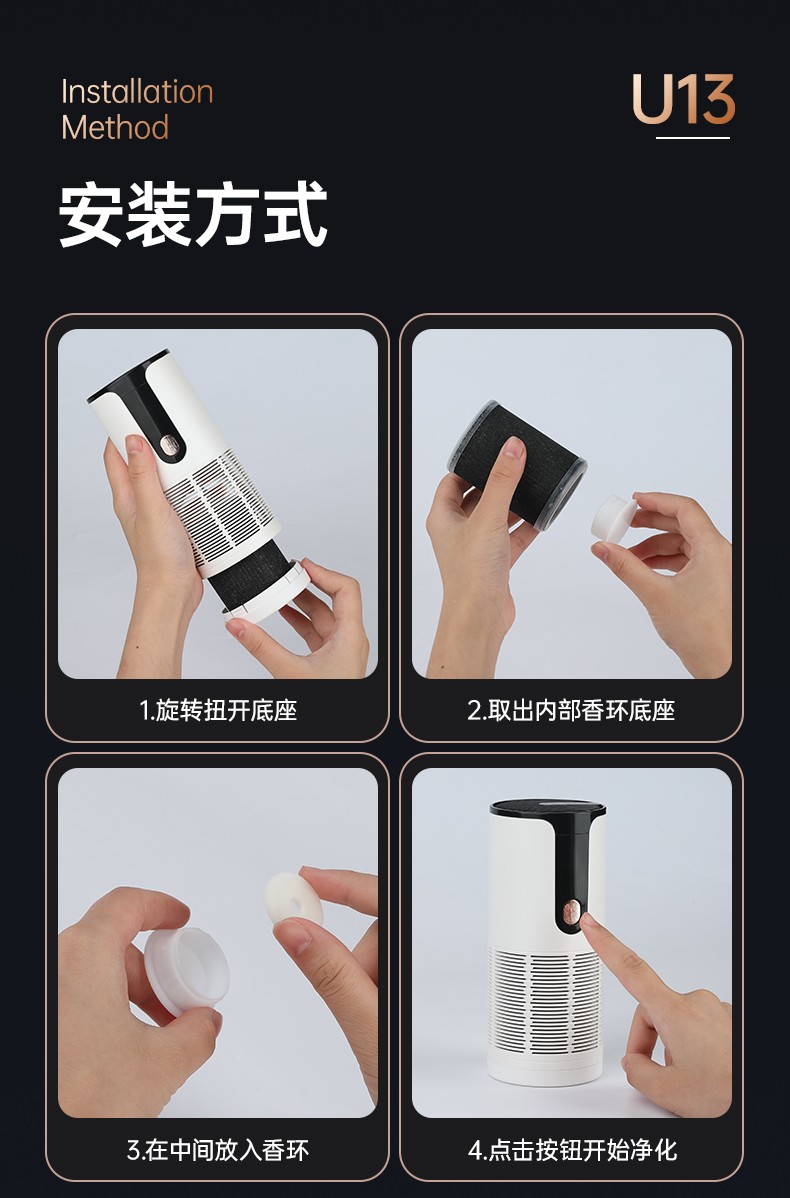 Installation Method

U13

安装方式

1.旋转扭开底座

2.取出内部香环底座

3.在中间放入香环

4.点击按钮开始净化