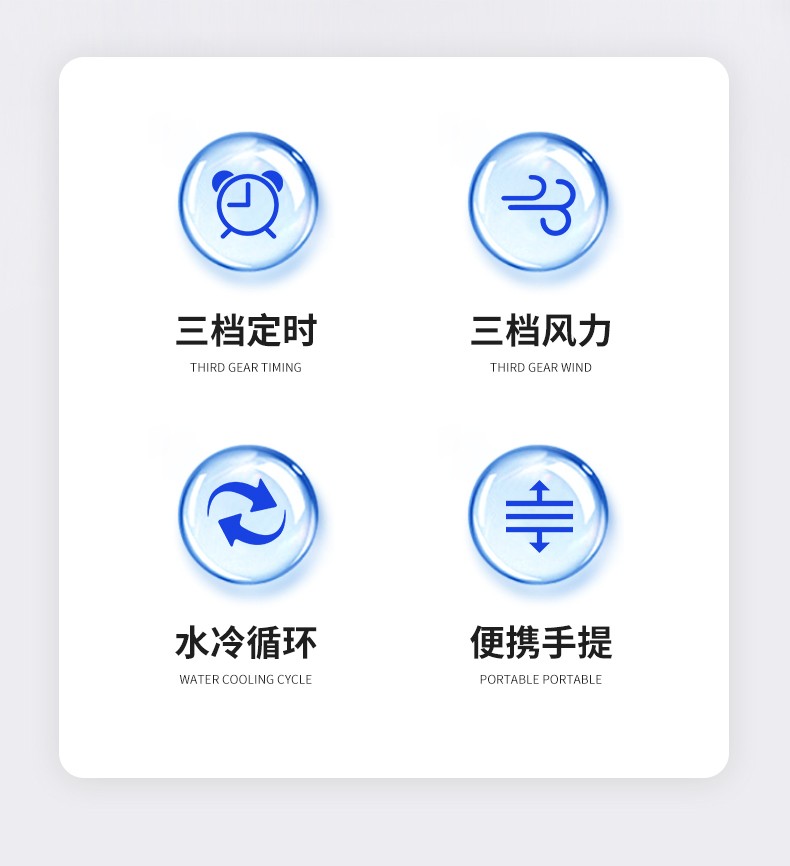 三档定时
THIRD GEAR TIMING

三档风力
THIRD GEAR WIND

水冷循环
WATER COOLING CYCLE

便携手提
PORTABLE PORTABLE