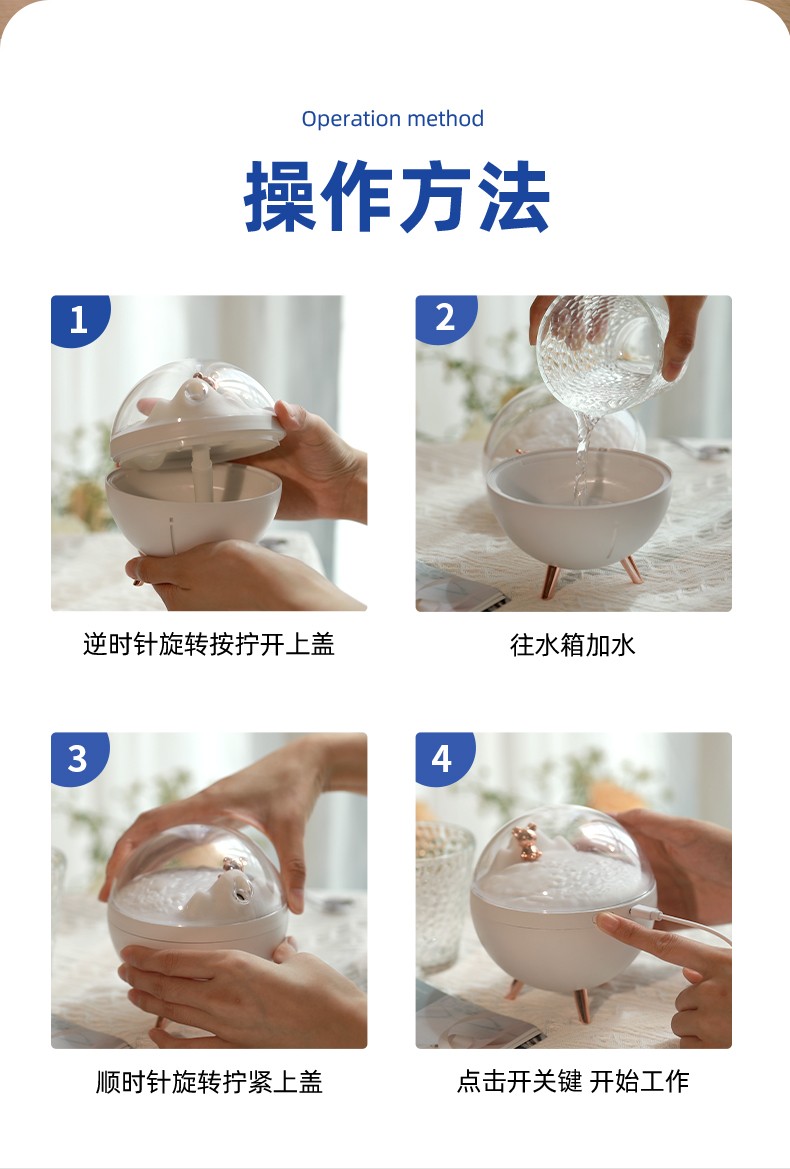 Operation method

操作方法

1

逆时针旋转按拧开上盖

2

往水箱加水

3

顺时针旋转拧紧上盖

4

点击开关键 开始工作