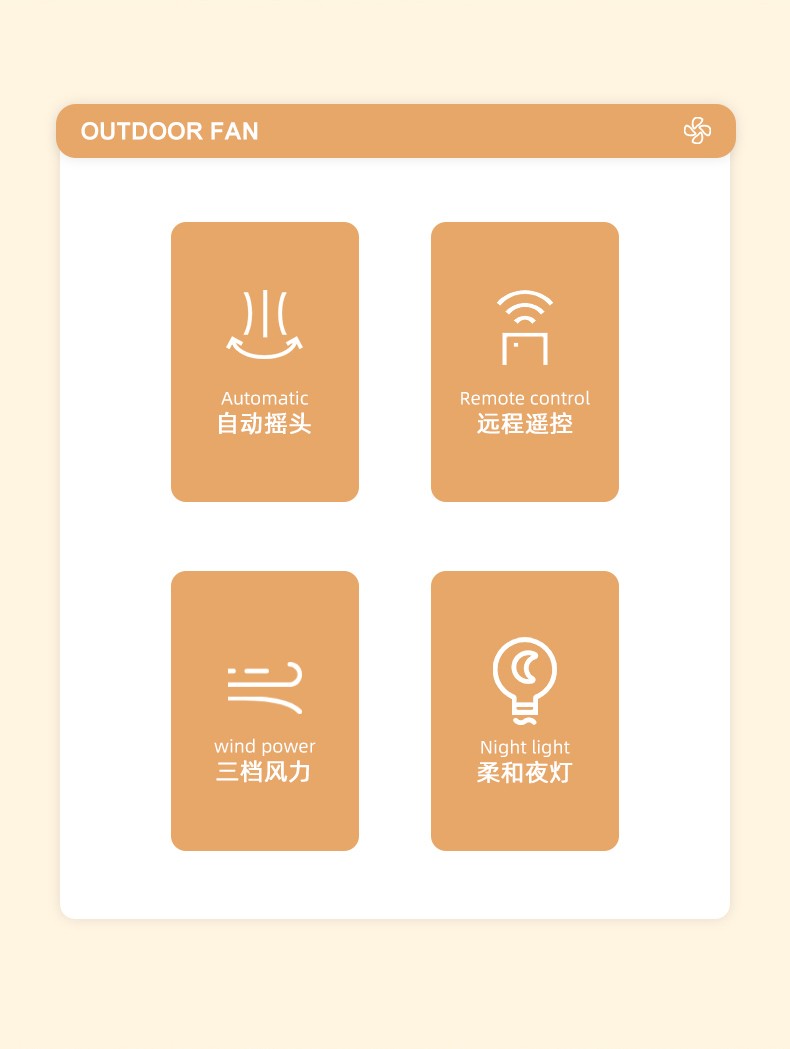 OUTDOOR FAN

Automatic
自动摇头

Remote control
远程遥控

wind power
三档风力

Night light
柔和夜灯