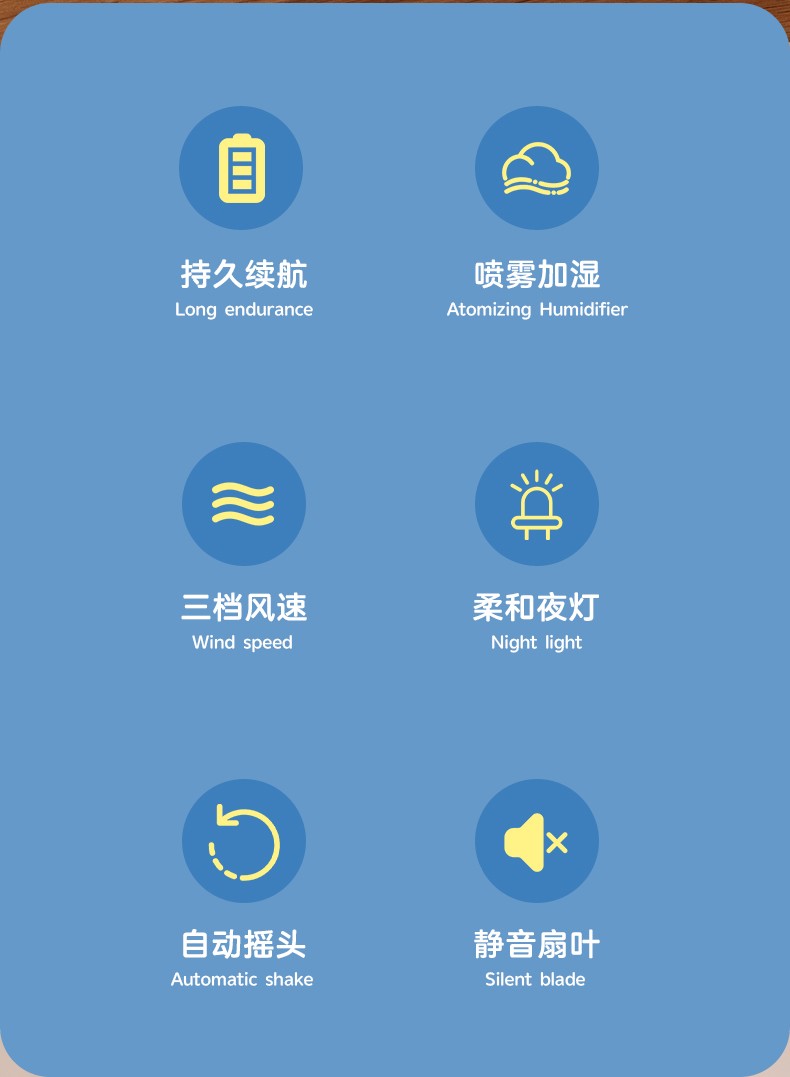 持久续航
Long endurance

喷雾加湿
Atomizing Humidifier

三档风速
Wind speed

柔和夜灯
Night light

自动摇头
Automatic shake

静音扇叶
Silent blade