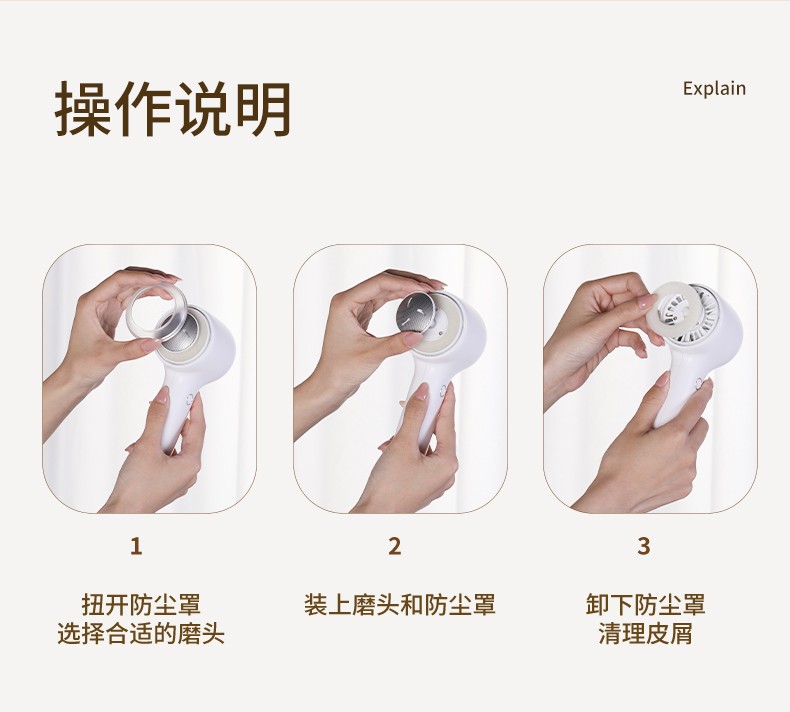 操作说明

Explain

1

扭开防尘罩
选择合适的磨头

2

装上磨头和防尘罩

3

卸下防尘罩
清理皮屑