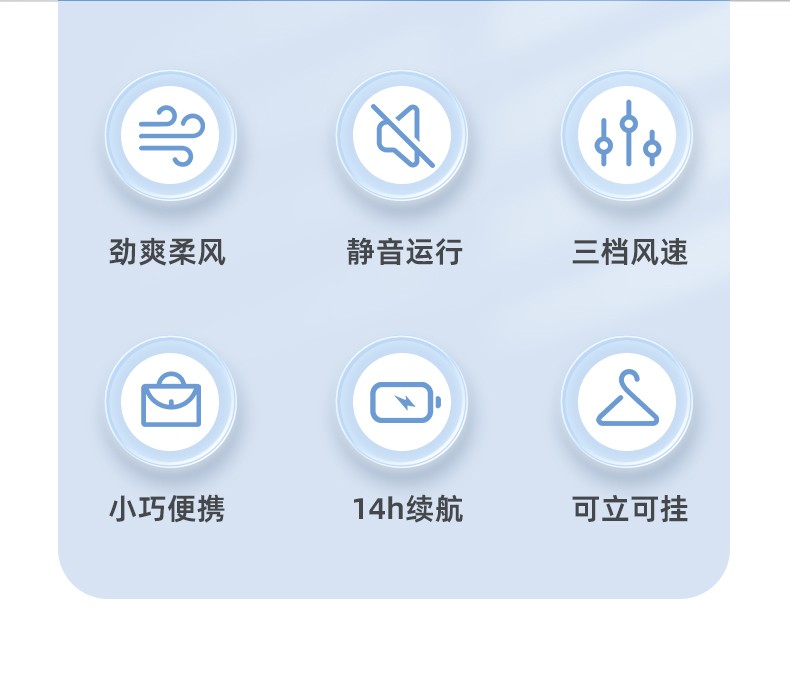 劲爽柔风

静音运行

三档风速

小巧便携

14h续航

可立可挂